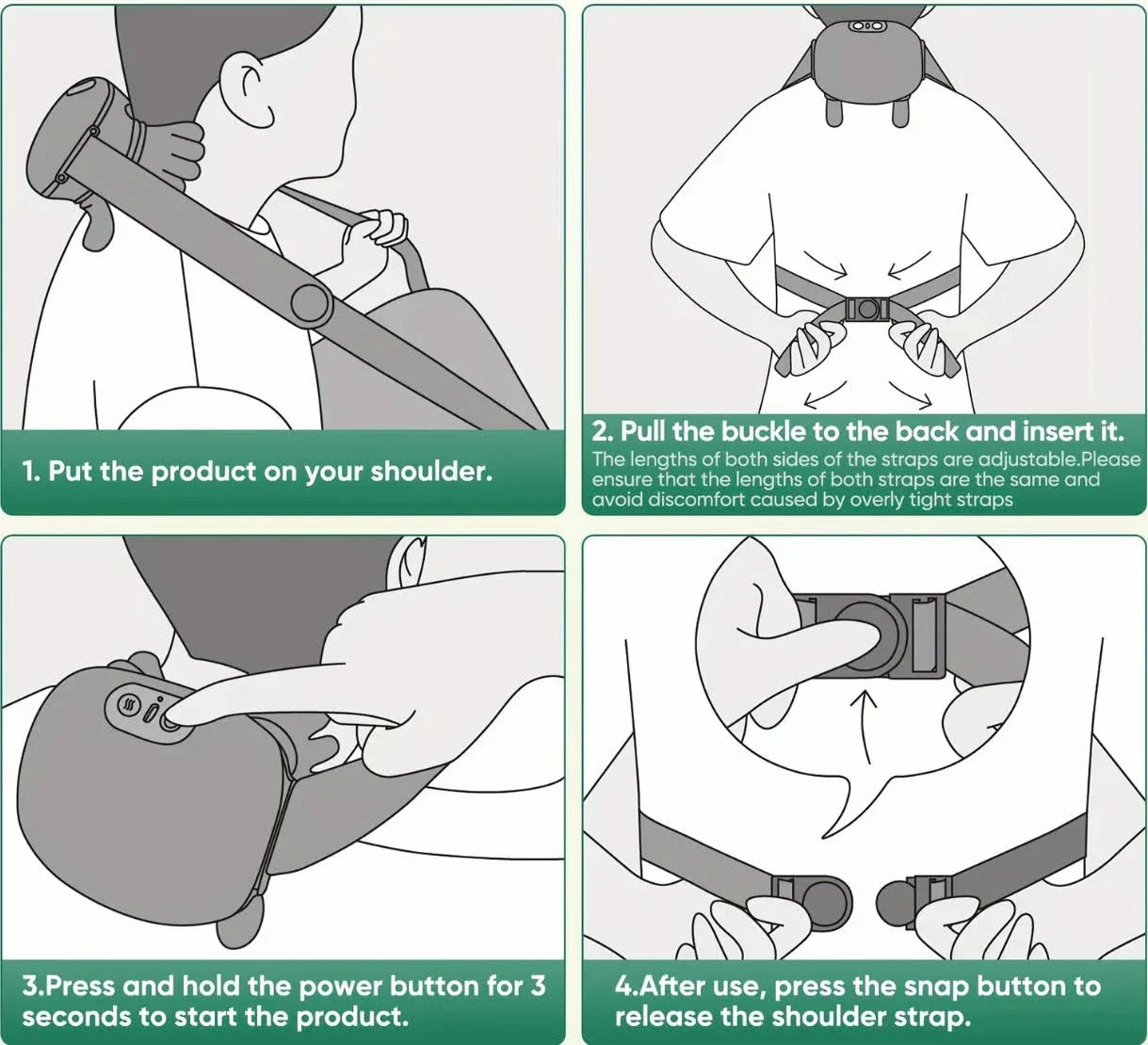 1. Put the product on your shoulder.

2. Pull the buckle to the back and insert it.
The lengths of both sides of the straps are adjustable.Please ensure that the lengths of both straps are the same and avoid discomfort caused by overly tight straps

3.Press and hold the power button for 3 seconds to start the product.

4.After use, press the snap button to release the shoulder strap.